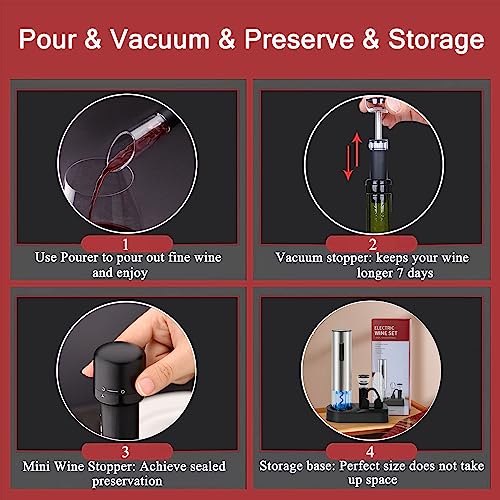 Pour & Vacuum & Preserve & Storage

1
Use Pourer to pour out fine wine and enjoy

2
Vacuum stopper: keeps your wine longer 7 days

3
Mini Wine Stopper: Achieve sealed preservation

ELECTRIC WINE SET

4
Storage base: Perfect size does not take up space