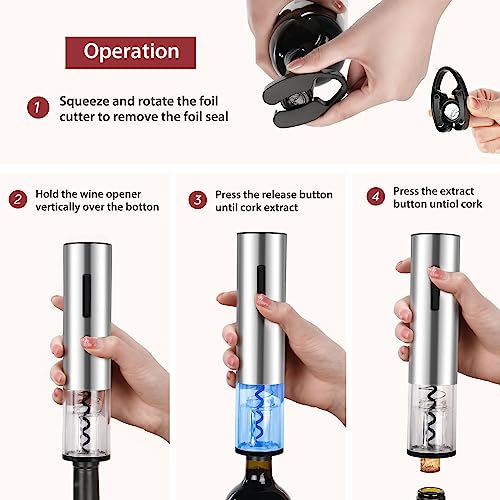 Operation

1 Squeeze and rotate the foil cutter to remove the foil seal

2 Hold the wine opener vertically over the botton

3 Press the release button until cork extract

4 Press the extract button untiol cork